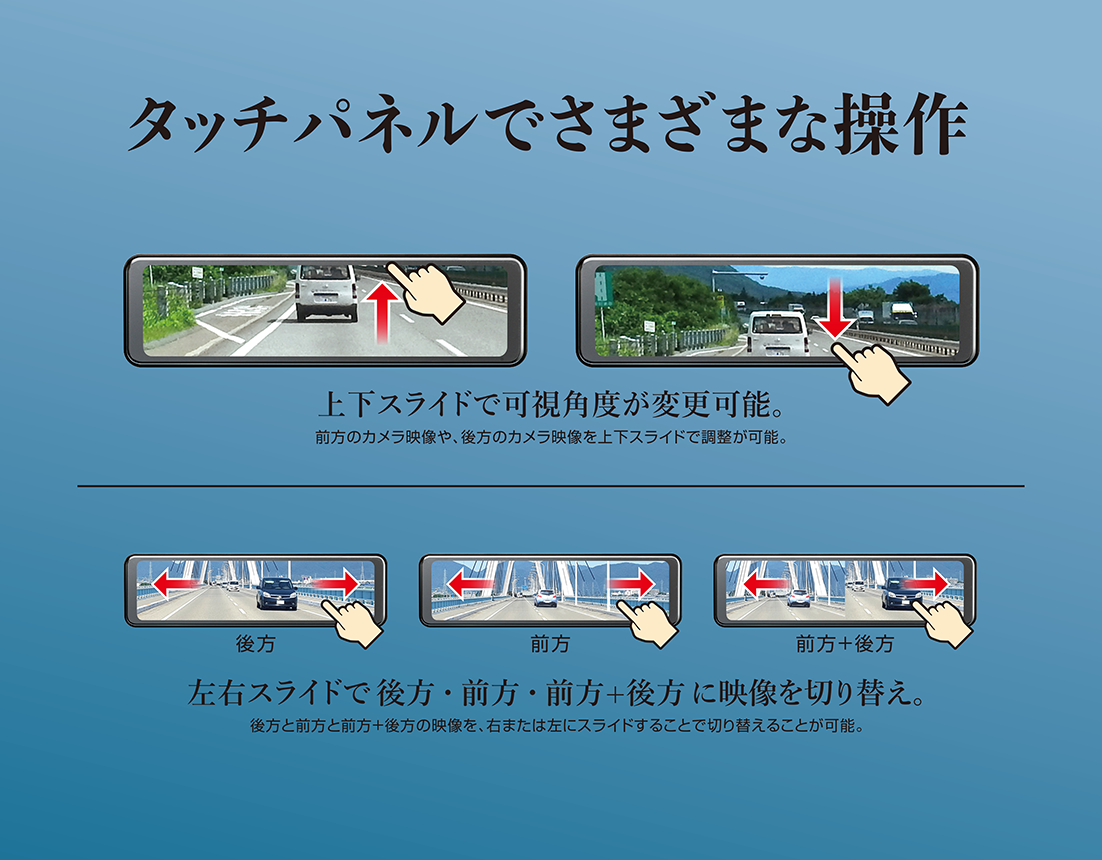 タッチパネルでさまざまな操作

上下スライドで可視角度が変更可能。

前方のカメラ映像や、後方のカメラ映像を上下スライドで調整が可能。

後方

前方

前方＋後方

左右スライドで 後方・前方・前方+後方 に映像を切り替え。

後方と前方と前方＋後方の映像を、右または左にスライドすることで切り替えることが可能。