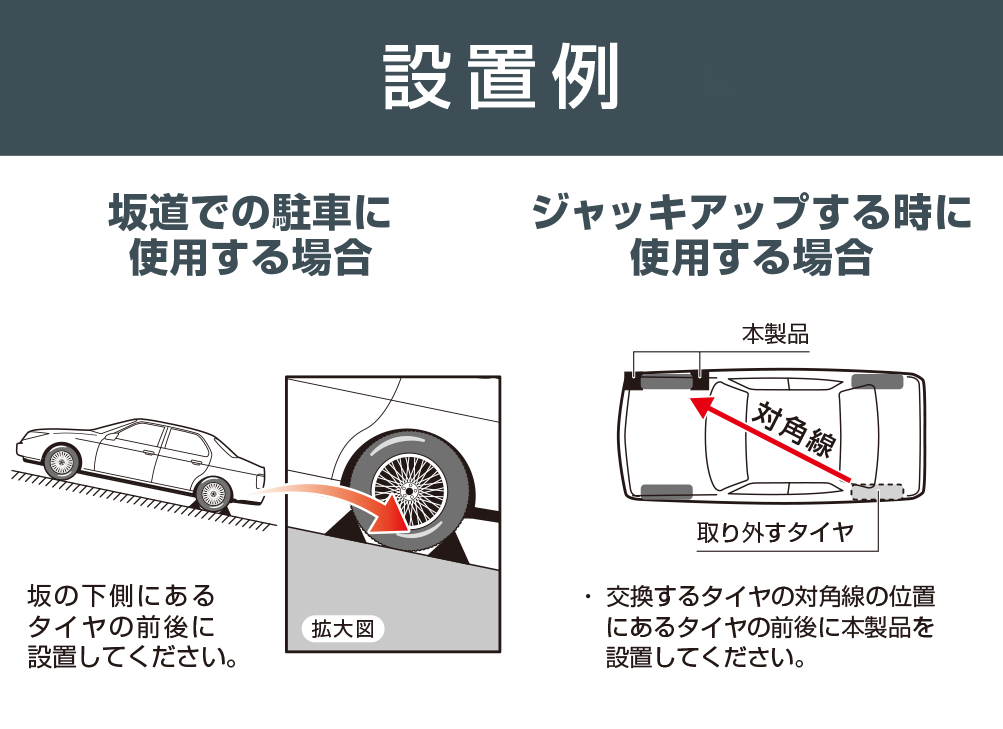 設置例

坂道での駐車に使用する場合

拡大図

坂の下側にあるタイヤの前後に設置してください。

ジャッキアップする時に使用する場合

本製品

対角線

取り外すタイヤ

・交換するタイヤの対角線の位置にあるタイヤの前後に本製品を設置してください。